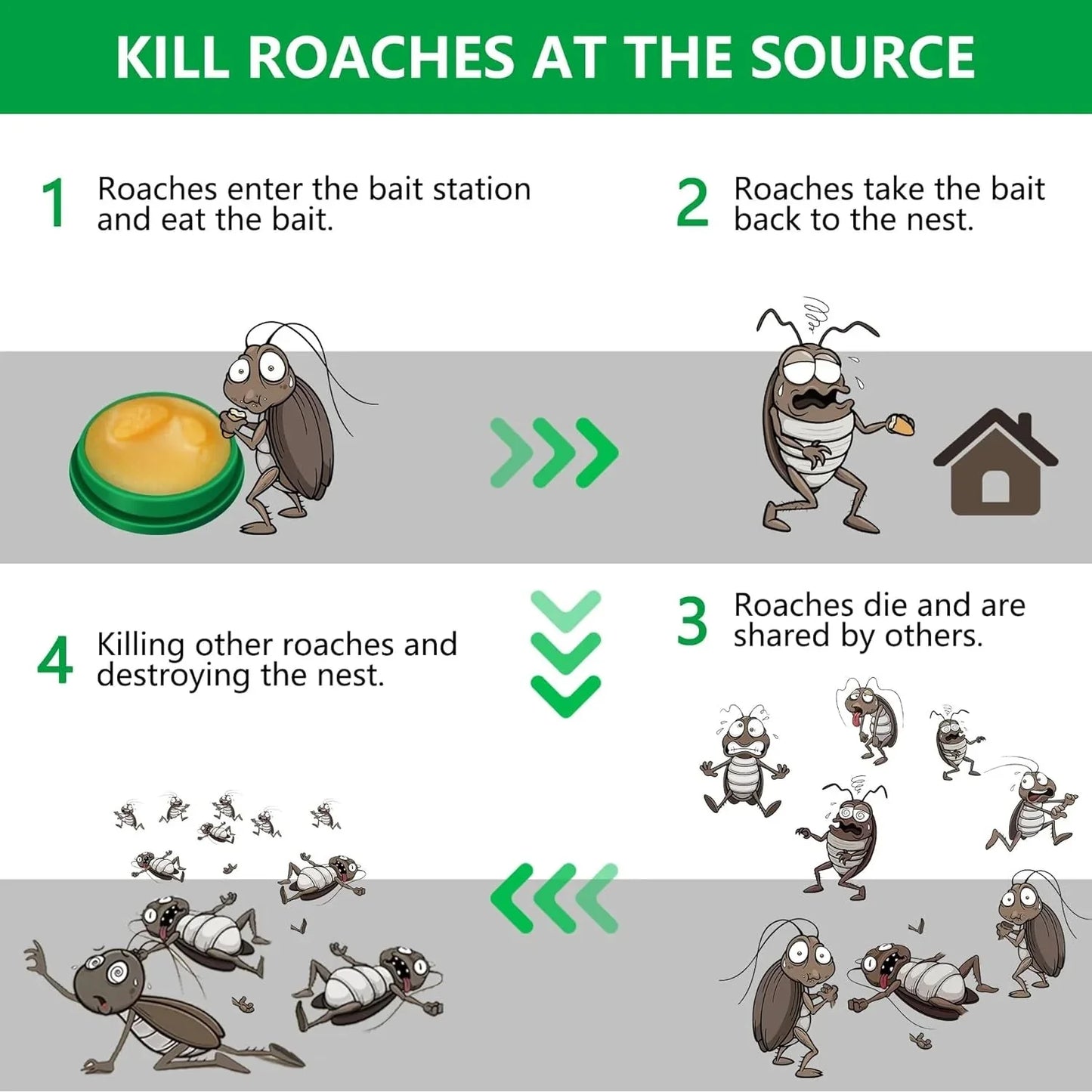 KILL ROACHES AT THE SOURCE

1 Roaches enter the bait station and eat the bait.

2 Roaches take the bait back to the nest.

3 Roaches die and are shared by others.

4 Killing other roaches and destroying the nest.