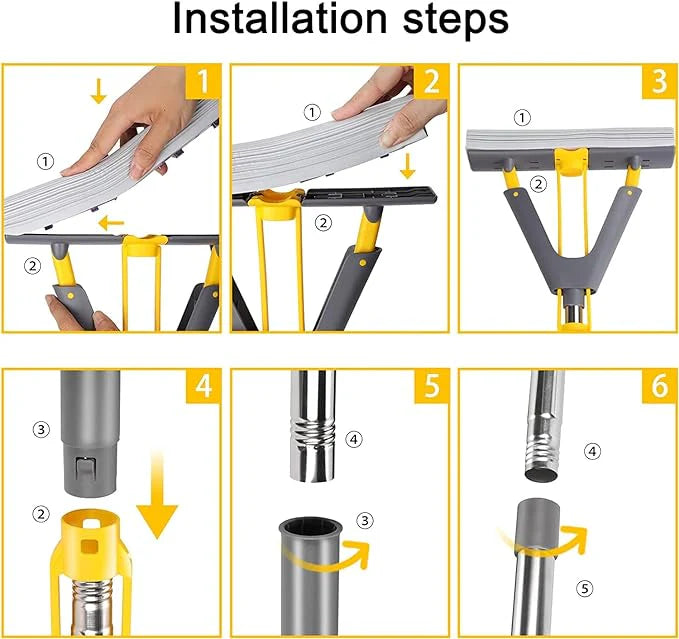 Installation steps

1
①
②

2
①
②

3
①
②

4
③
②

5
④
③

6
④
⑤