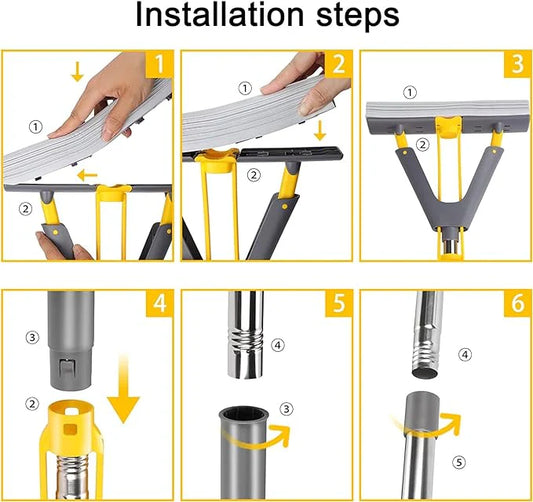 Installation steps

1
①
②

2
①
②

3
①
②

4
③
②

5
④
③

6
④
⑤